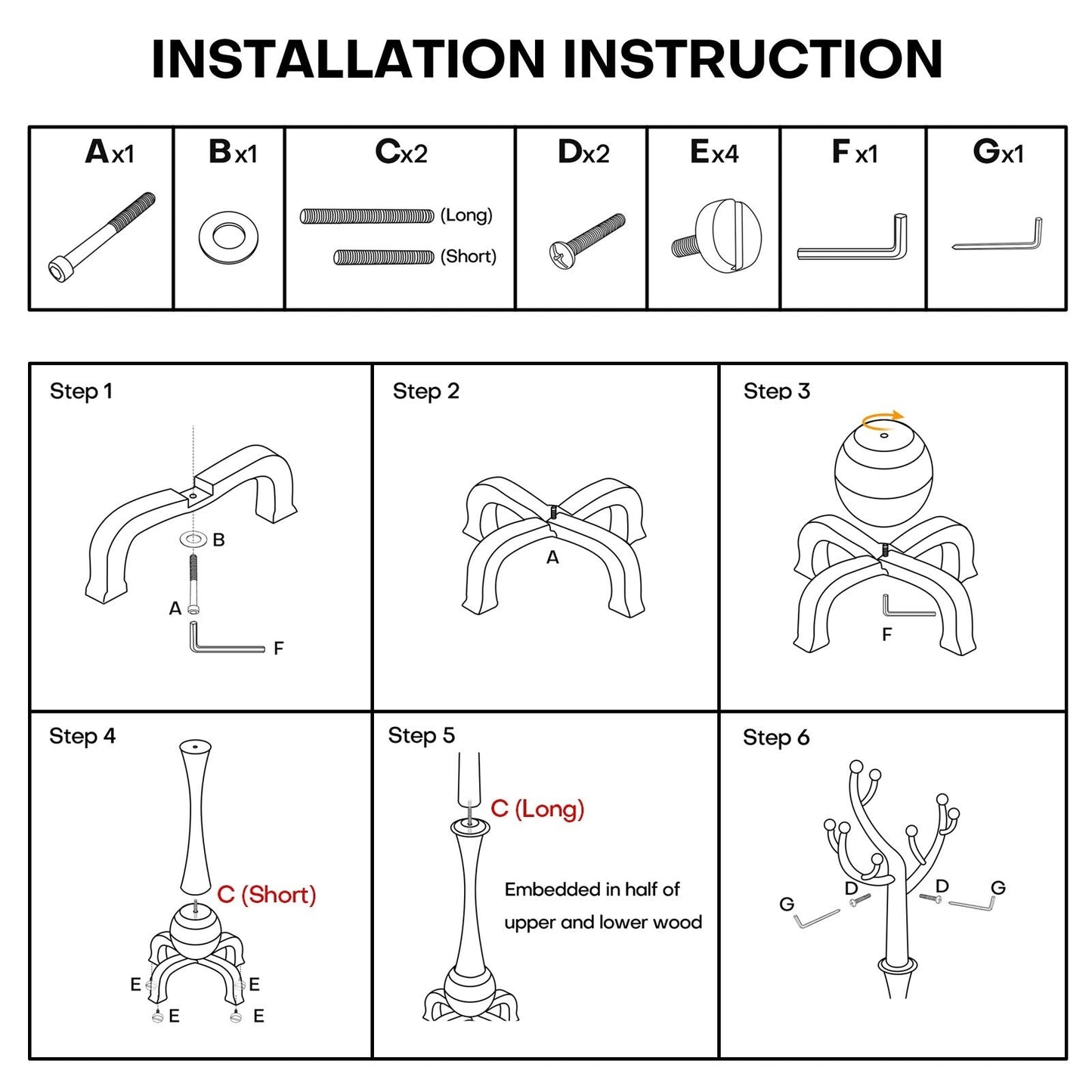 INSTALLATION INSTRUCTION

| Ax1 | Bx1 | Cx2 | Dx2 | Ex4 | F x1 | Gx1 |
|---|---|---|---|---|---|---|
| | | (Long) (Short) | | | | |

Step 1

B

A

F

Step 2

A

Step 3

F

Step 4

C (Short)

E

E

E

E

Step 5

C (Long)

Embedded in half of upper and lower wood

Step 6

G

D

D

G