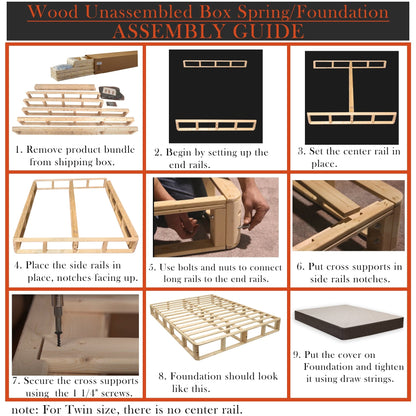 Wood Unassembled Box Spring/Foundation
ASSEMBLY GUIDE

1. Remove product bundle from shipping box.

2. Begin by setting up the end rails.

3. Set the center rail in place.

4. Place the side rails in place, notches facing up.

5. Use bolts and nuts to connect long rails to the end rails.

6. Put cross supports in side rails notches.

7. Secure the cross supports using the 1 1/4" screws.

8. Foundation should look like this.

9. Put the cover on Foundation and tighten it using draw strings.

note: For Twin size, there is no center rail.